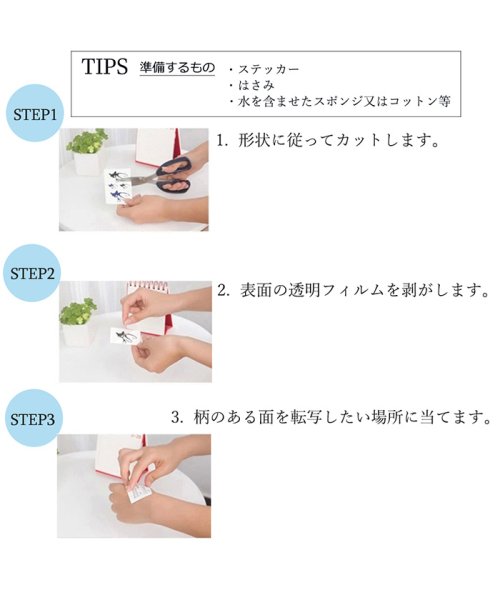 TIPS 準備するもの ・ステッカー
・はさみ
・水を含ませたスポンジ又はコットン等

STEP1

1. 形状に従ってカットします。

STEP2

2. 表面の透明フィルムを剥がします。

STEP3

3. 柄のある面を転写したい場所に当てます。