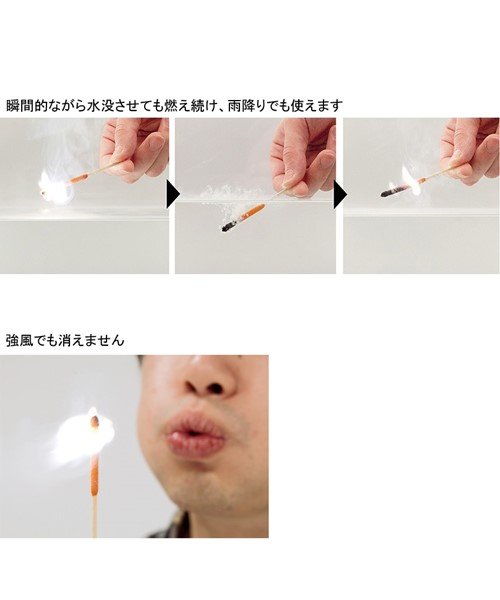 瞬間的ながら水没させても燃え続け、雨降りでも使えます

強風でも消えません