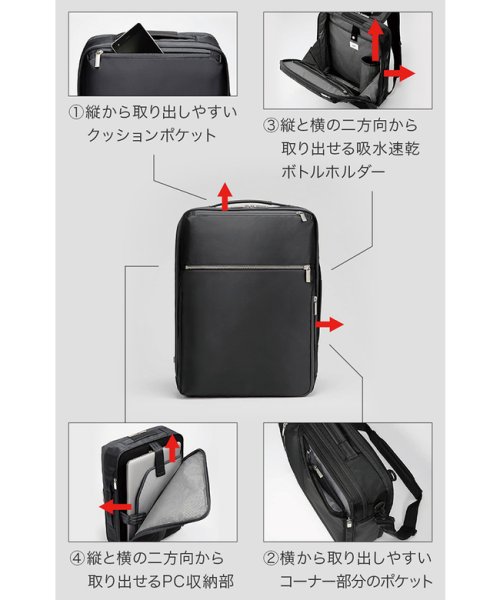 ①縦から取り出しやすいクッションポケット

③縦と横の二方向から取り出せる吸水速乾ボトルホルダー

④縦と横の二方向から取り出せるPC収納部

②横から取り出しやすいコーナー部分のポケット