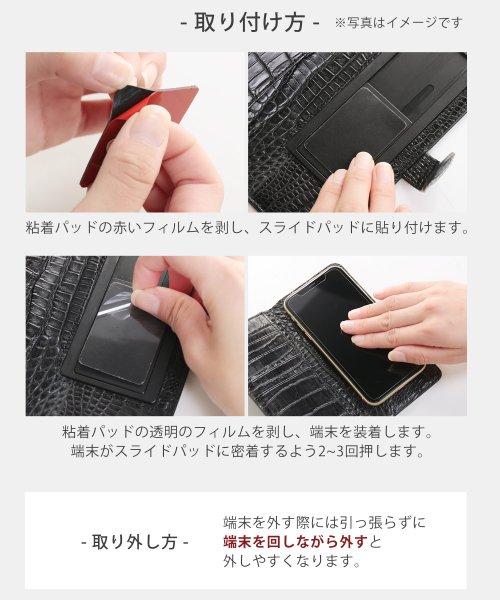 - 取り付け方 - ※写真はイメージです

粘着パッドの赤いフィルムを剥し、スライドパッドに貼り付けます。

粘着パッドの透明のフィルムを剥し、端末を装着します。
端末がスライドパッドに密着するよう2~3回押します。

- 取り外し方 -

端末を外す際には引っ張らずに
端末を回しながら外すと
外しやすくなります。