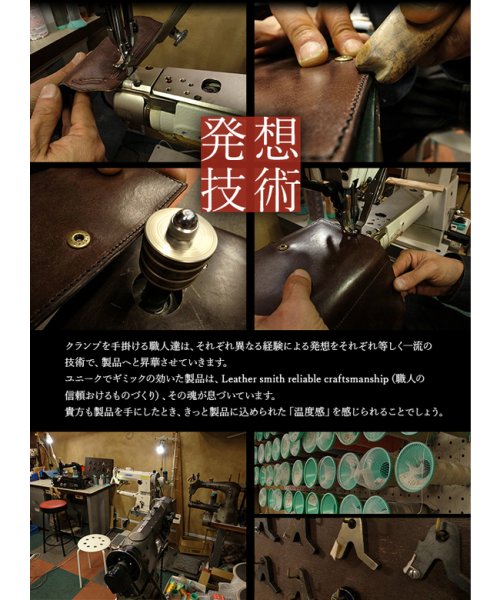 発想
技術

クランプを手掛ける職人達は、それぞれ異なる経験による発想をそれぞれ等しく一流の技術で、製品へと昇華させていきます。
ユニークでギミックの効いた製品は、Leather smith reliable craftsmanship（職人の信頼おけるものづくり）、その魂が息づいています。
貴方も製品を手にしたとき、きっと製品に込められた「温度感」を感じられることでしょう。