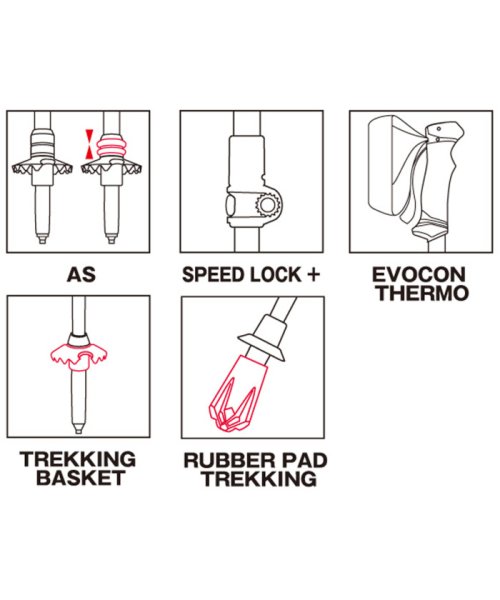 AS

SPEED LOCK +

EVOCON THERMO

TREKKING BASKET

RUBBER PAD TREKKING